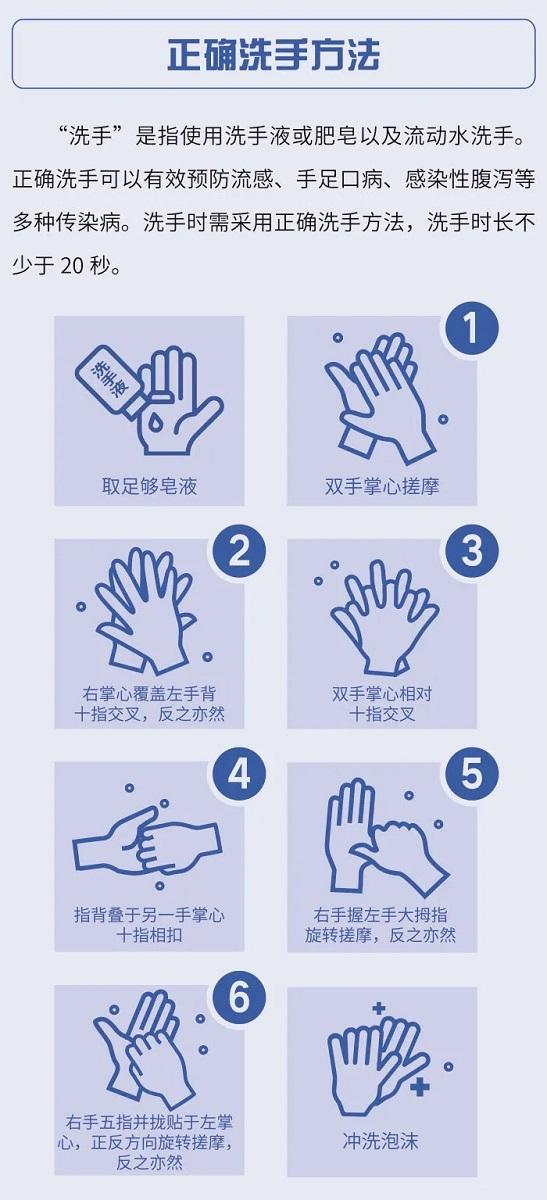 正确洗手方法

“洗手”是指使用洗手液或肥皂以及流动水洗手。正确洗手可以有效预防流感、手足口病、感染性腹泻等多种传染病。洗手时需采用正确洗手方法，洗手时长不少于 20 秒。

洗手液

取足够皂液

1

双手掌心搓摩

2

右掌心覆盖左手背十指交叉，反之亦然

3

双手掌心相对十指交叉

4

指背叠于另一手掌心十指相扣

5

右手握左手大拇指旋转搓摩，反之亦然

6

右手五指并拢贴于左掌心，正反方向旋转搓摩，反之亦然

冲洗泡沫